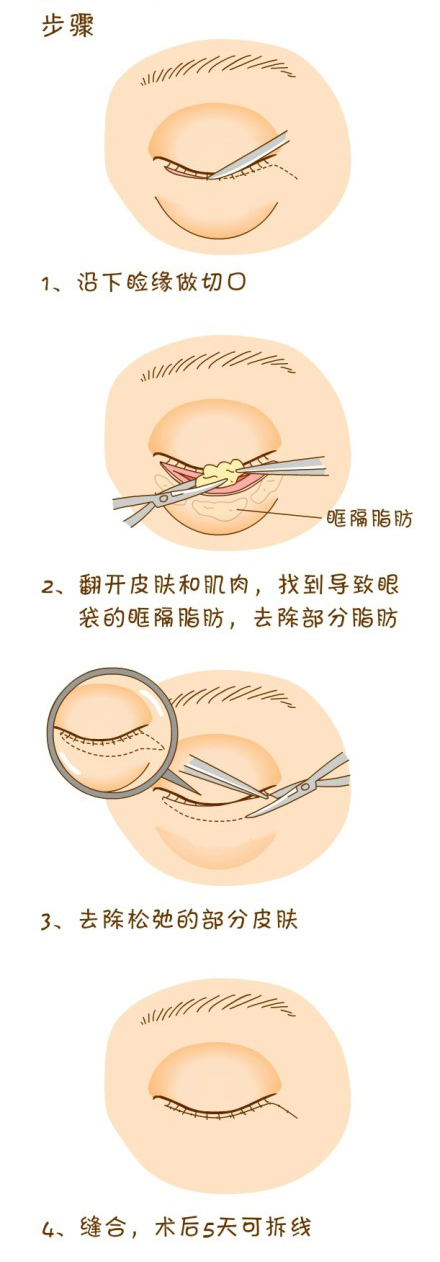 步骤

1、沿下睑缘做切口

眶隔脂肪

2、翻开皮肤和肌肉，找到导致眼袋的眶隔脂肪，去除部分脂肪

3、去除松弛的部分皮肤

4、缝合，术后5天可拆线