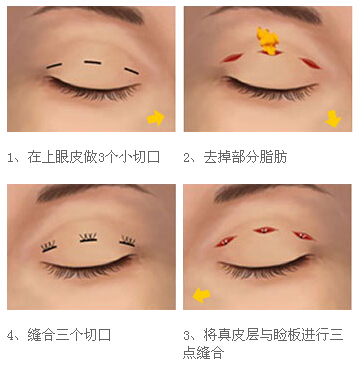 1、在上眼皮做3个小切口

2、去掉部分脂肪

4、缝合三个切口

3、将真皮层与睑板进行三点缝合